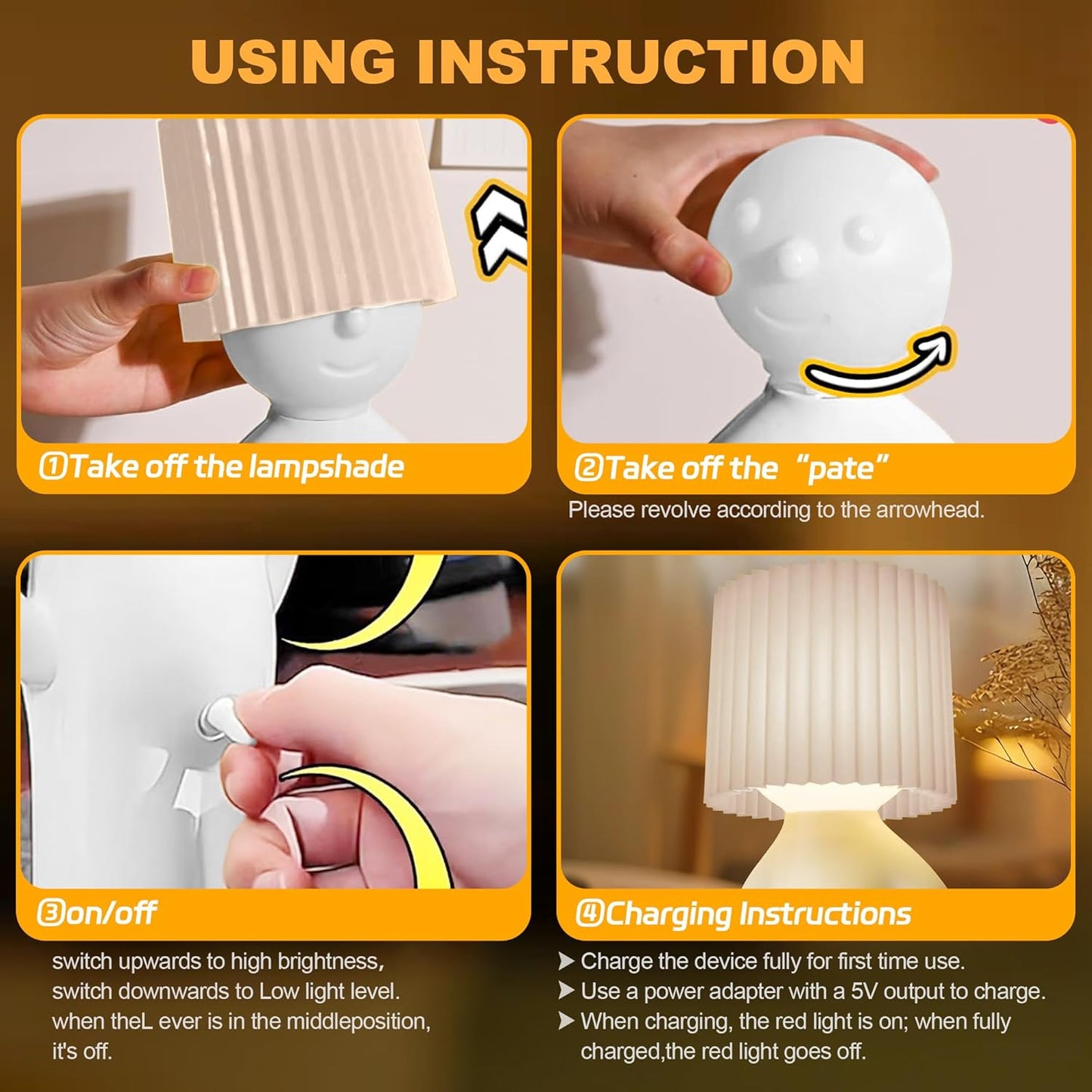 USING INSTRUCTION

①Take off the lampshade

②Take off the "pate"

Please revolve according to the arrowhead.

③on/off

switch upwards to high brightness, switch downwards to Low light level. when theL ever is in the middleposition, it's off.

④Charging Instructions

➤ Charge the device fully for first time use.
➤ Use a power adapter with a 5V output to charge.
➤ When charging, the red light is on; when fully charged,the red light goes off.